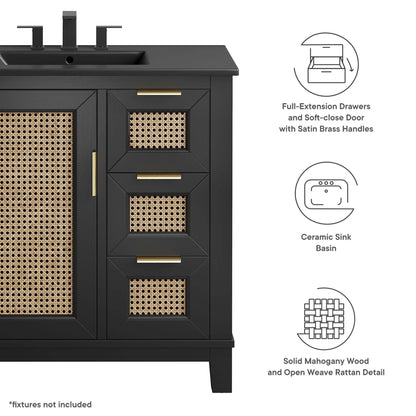 Full-Extension Drawers and Soft-close Door with Satin Brass Handles

Ceramic Sink Basin

Solid Mahogany Wood and Open Weave Rattan Detail

*fixtures not included