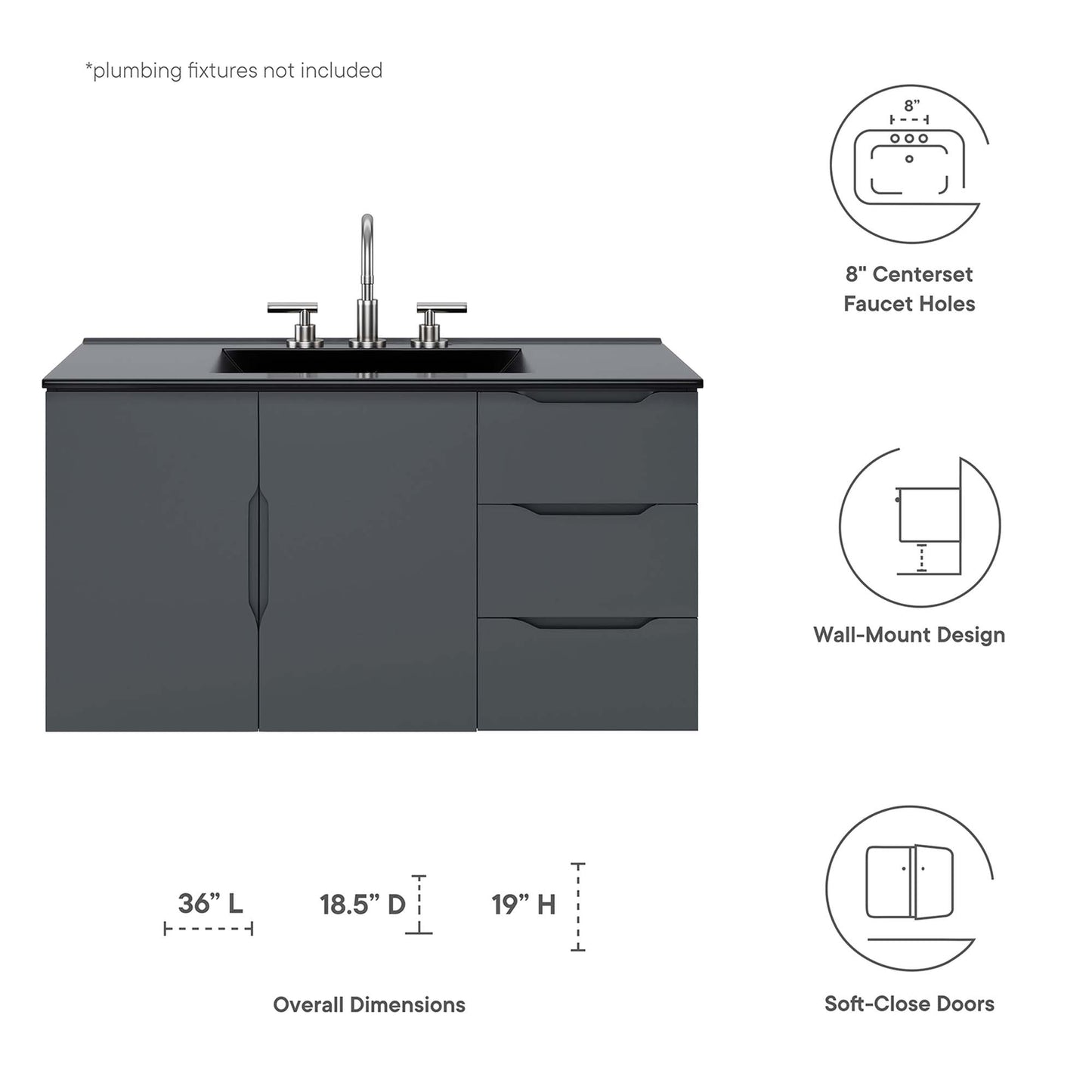 *plumbing fixtures not included

8”

8" Centerset Faucet Holes

Wall-Mount Design

36” L

18.5” D

19” H

Overall Dimensions

Soft-Close Doors