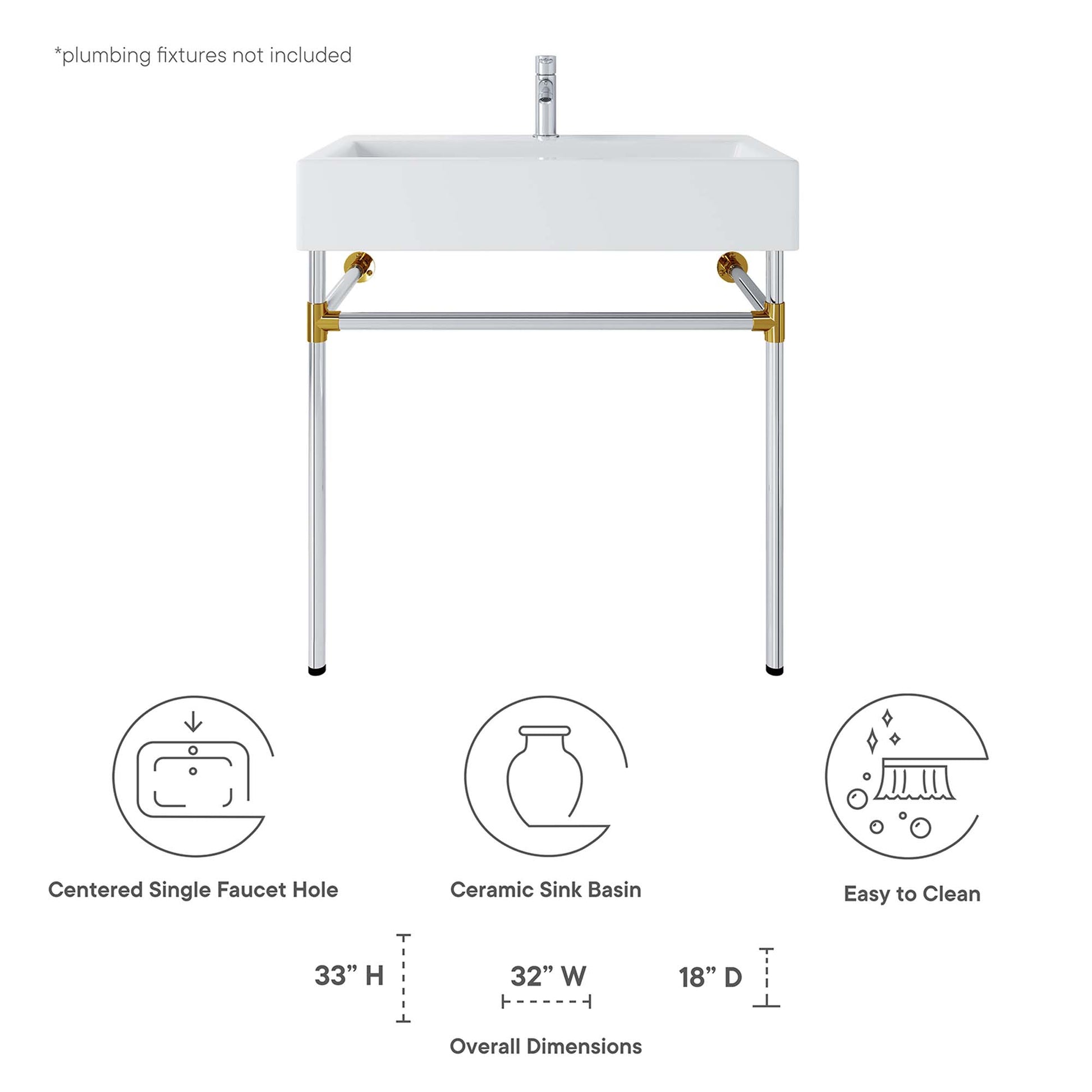 *plumbing fixtures not included

Centered Single Faucet Hole

Ceramic Sink Basin

Easy to Clean

33” H

32” W

18” D

Overall Dimensions