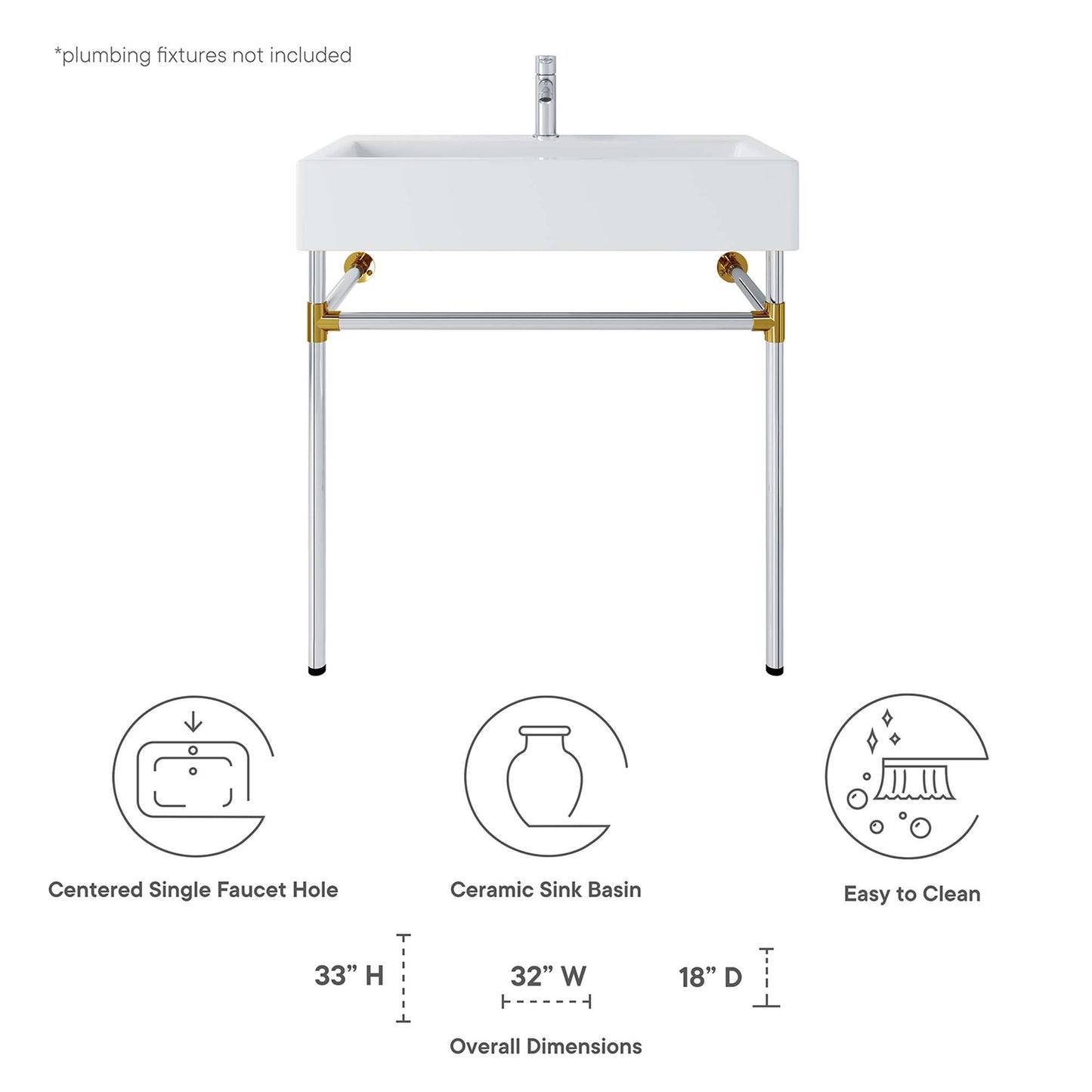 *plumbing fixtures not included

Centered Single Faucet Hole

Ceramic Sink Basin

Easy to Clean

33” H

32” W

18” D

Overall Dimensions