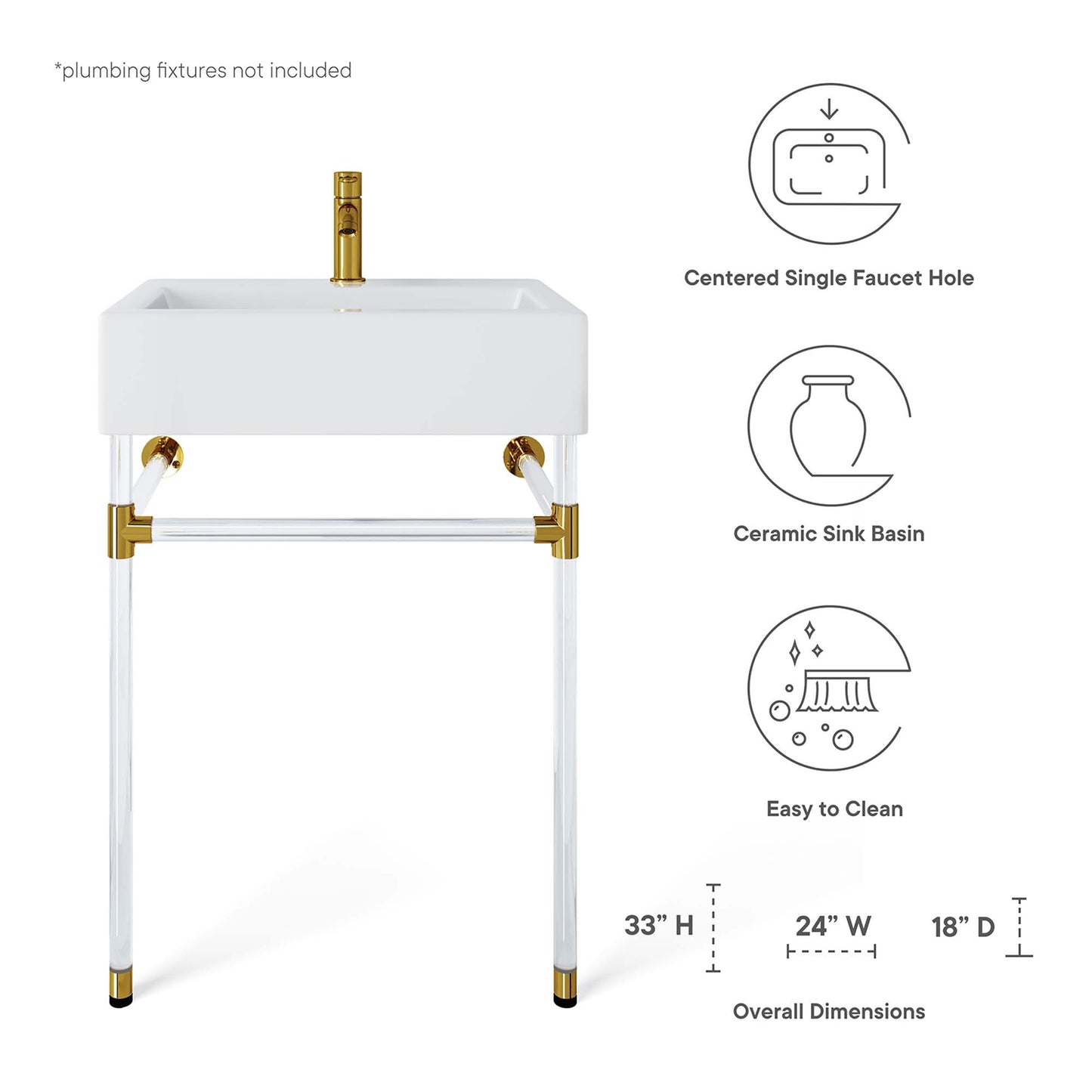 *plumbing fixtures not included

Centered Single Faucet Hole

Ceramic Sink Basin

Easy to Clean

33” H

24” W

18” D

Overall Dimensions