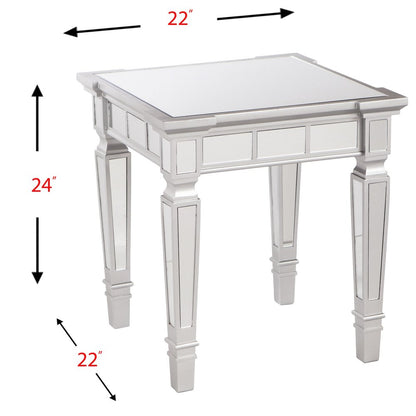 22"

24"

22"