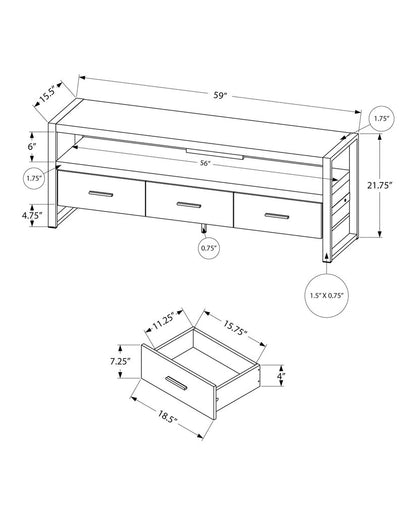 15.5"

59"

1.75"

6"

56"

1.75"

21.75"

4.75"

0.75"

1.5" X 0.75"

11.25"

15.75"

7.25"

4"

18.5"