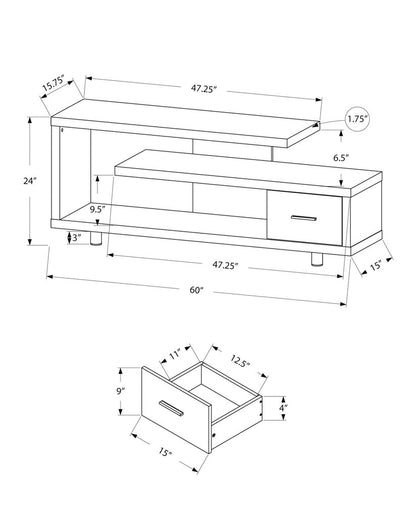 15.75"
47.25"
1.75"
6.5"
24"
9.5"
3"
47.25"
15"
60"
11"
12.5"
9"
4"
15"