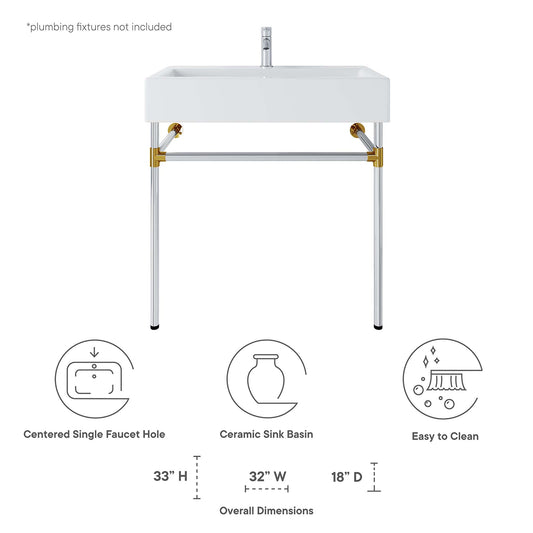 *plumbing fixtures not included

Centered Single Faucet Hole

Ceramic Sink Basin

Easy to Clean

33” H

32” W

18” D

Overall Dimensions